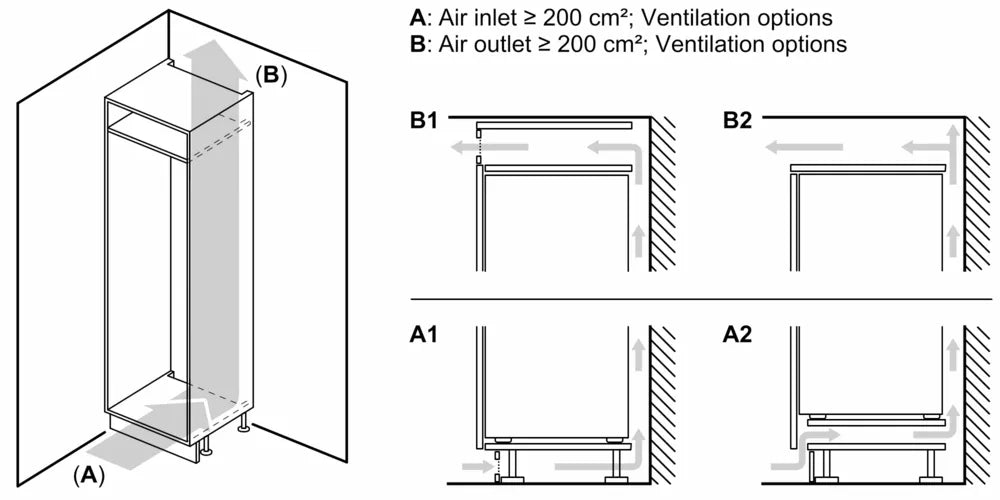 A: Air inlet ≥ 200 cm²; Ventilation options
B: Air outlet ≥ 200 cm²; Ventilation options

(B)

(A)

B1

B2

A1

A2