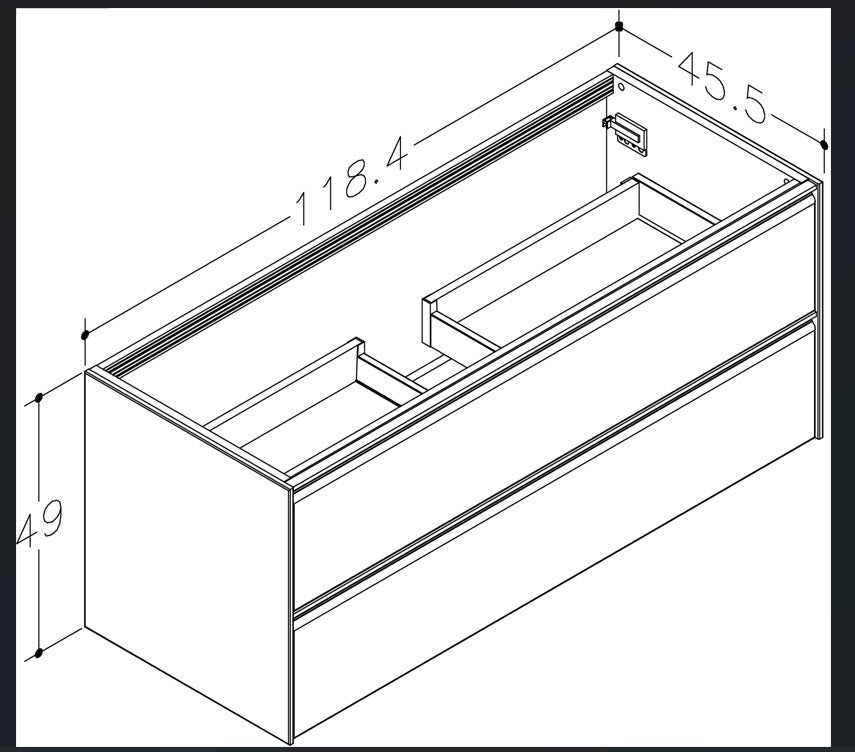 118.4
45.5
49