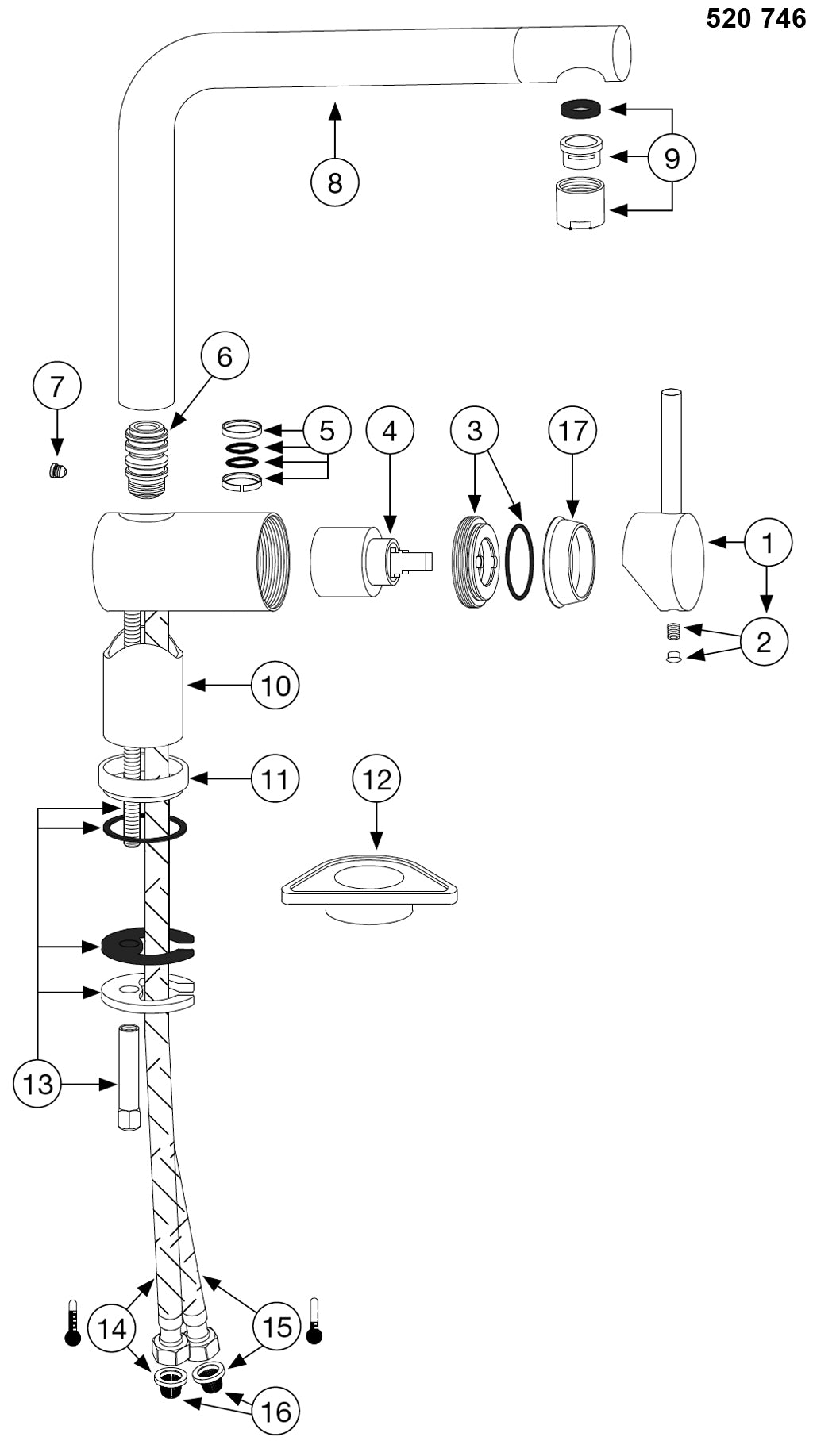 520 746

8

9

7

6

5

4

3

17

1

2

10

11

12

13

14

15

16