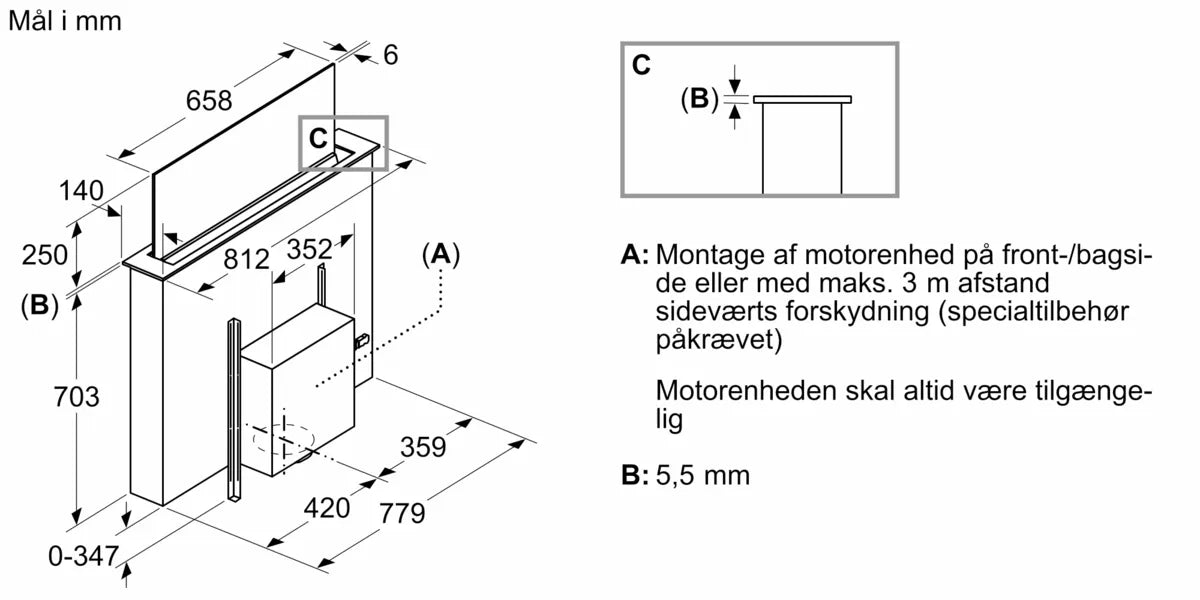 Mål i mm

6

658

C

140

250

(B)

812

352

(A)

703

359

420

779

0-347

C

(B)

A: Montage af motorenhed på front-/bagside eller med maks. 3 m afstand sideværts forskydning (specialtilbehør påkrævet)

Motorenheden skal altid være tilgængelig

B: 5,5 mm