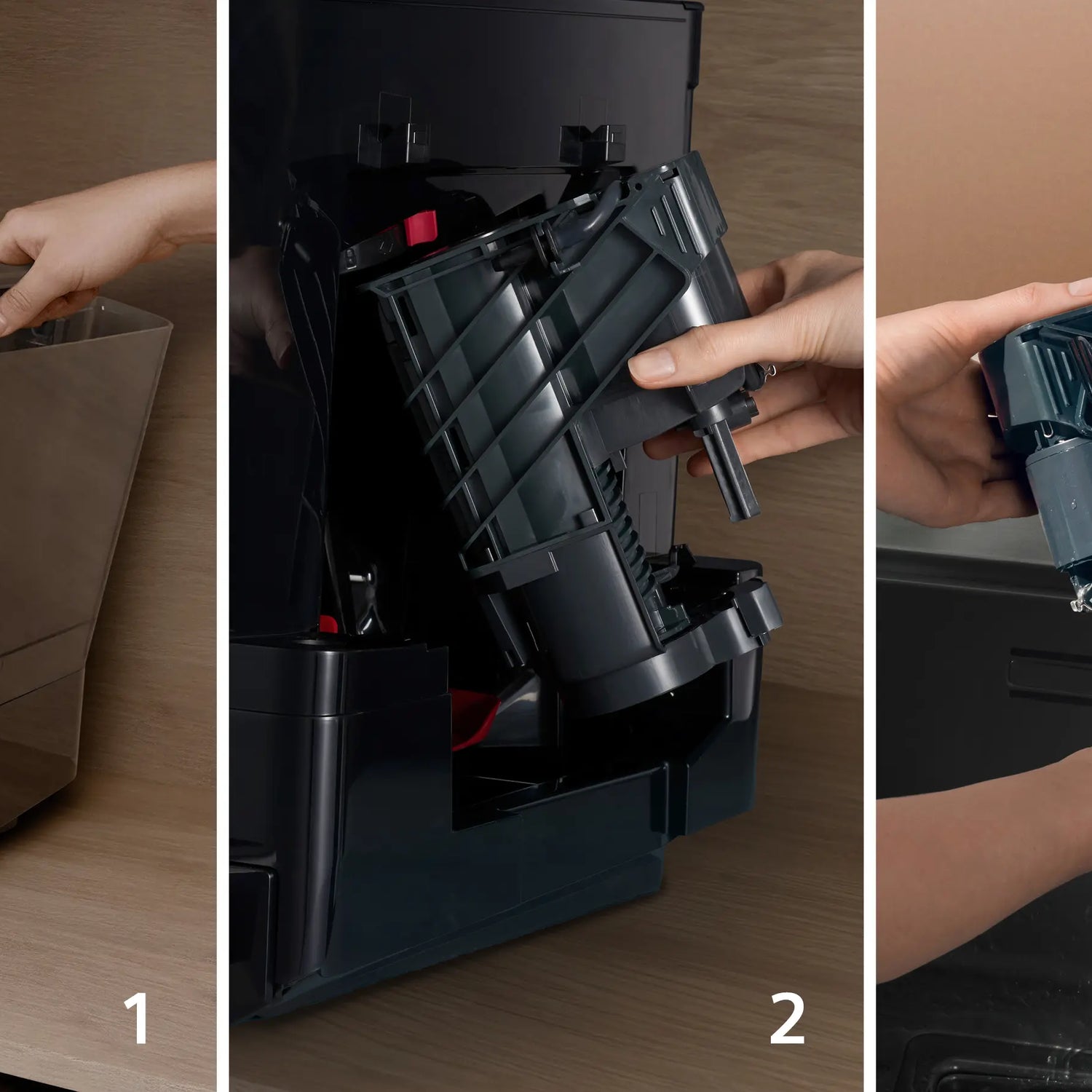 1

2