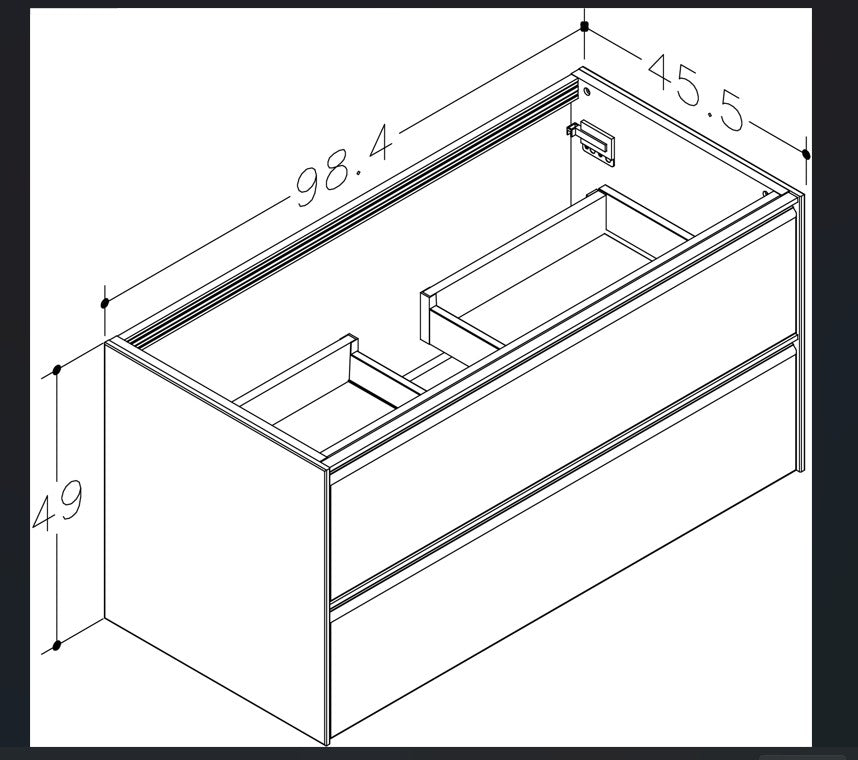 98.4
45.5
49