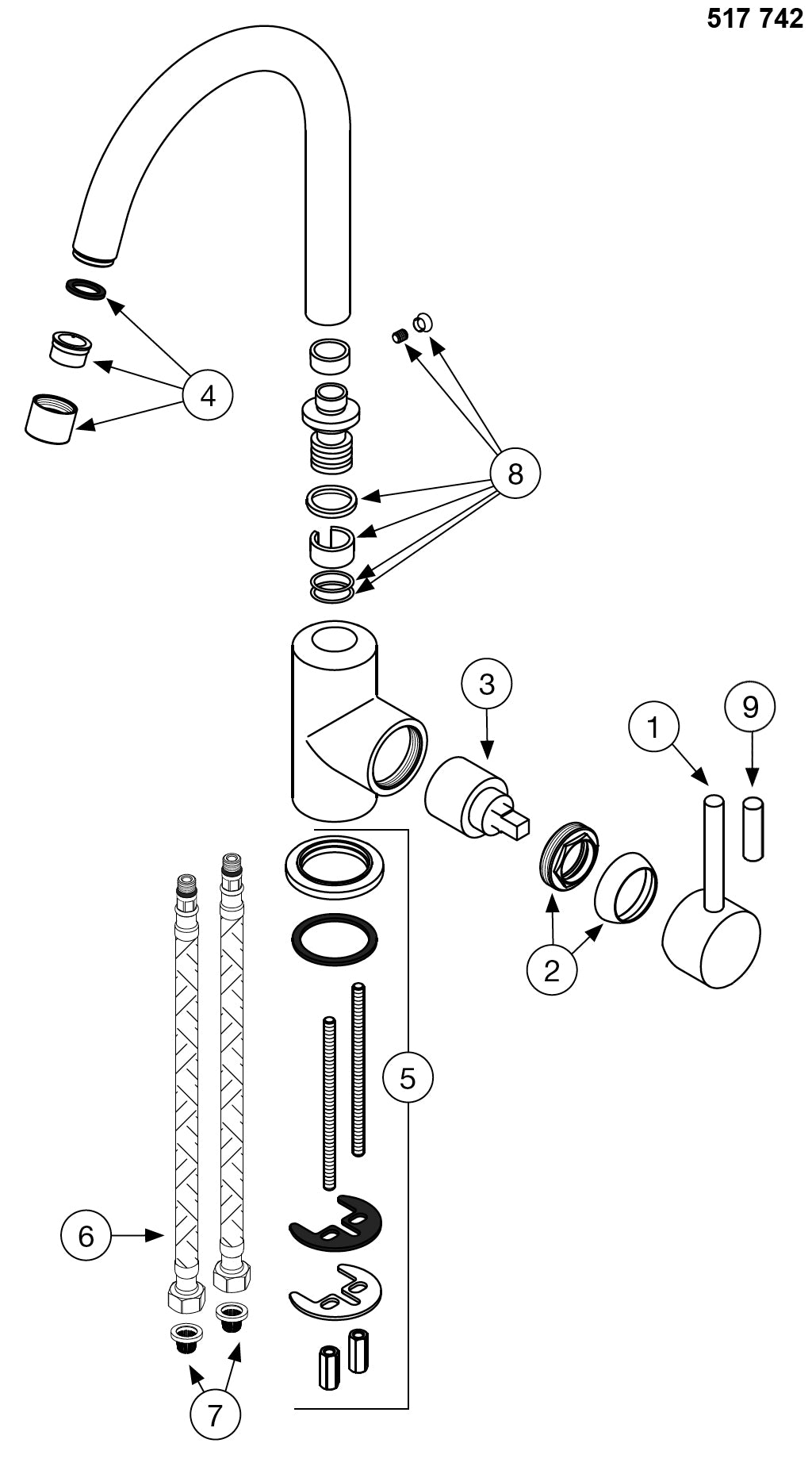 517 742

4

8

3

1

9

2

5

6

7