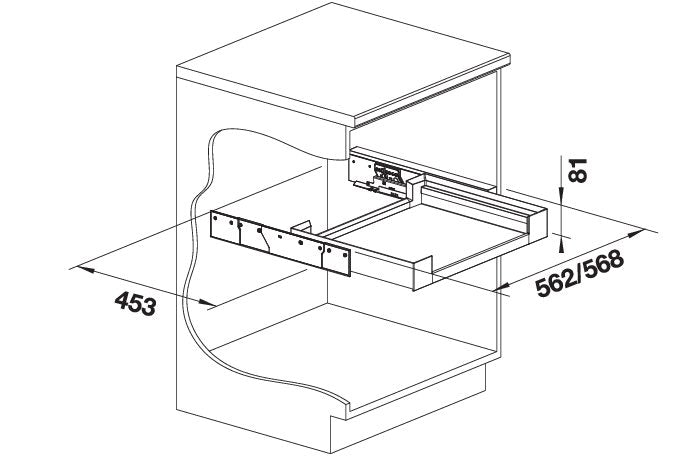 81

562/568

453